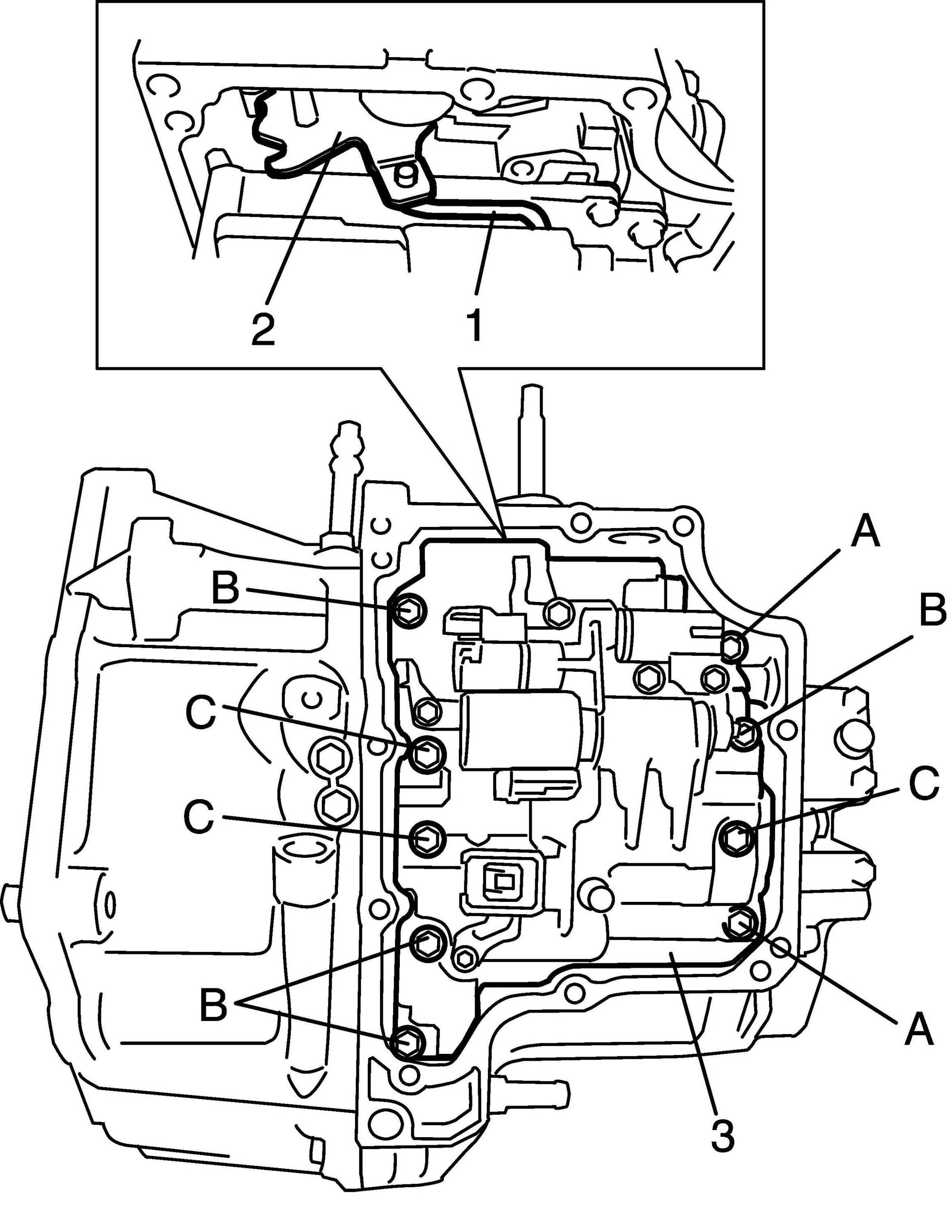 2
1
A
B
B
C
C
C
B
A
3