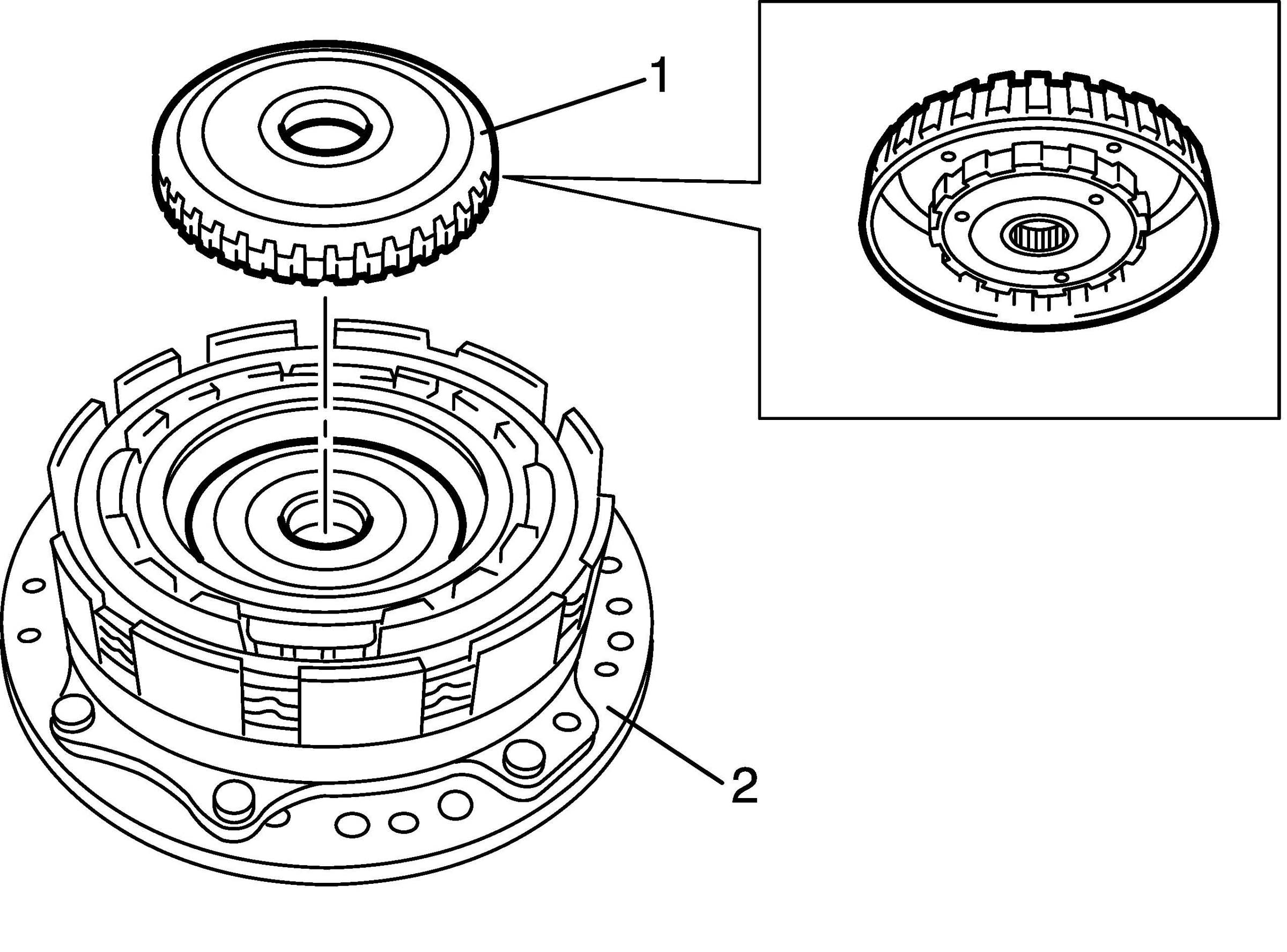 1

2