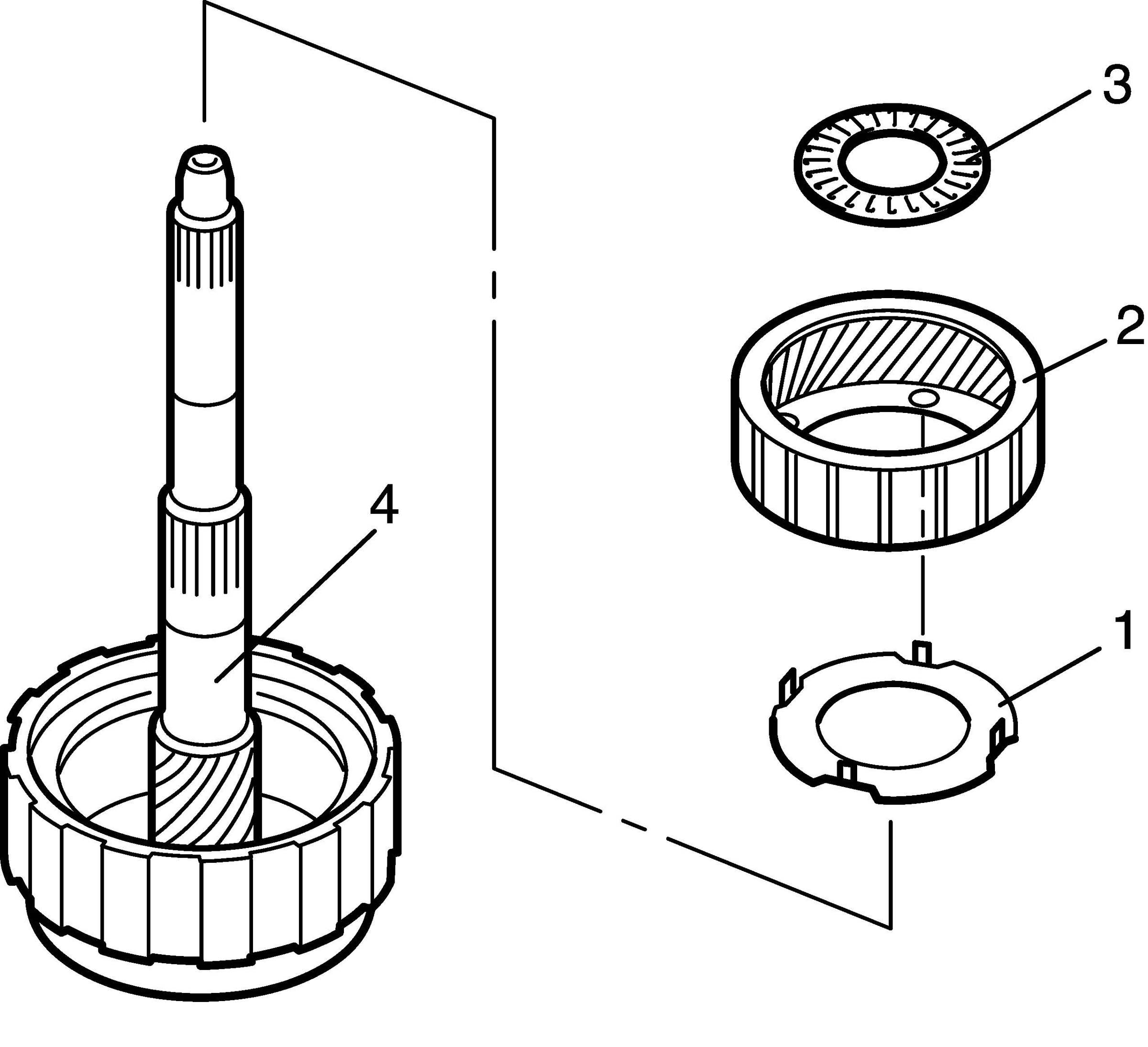 3
2
4
1