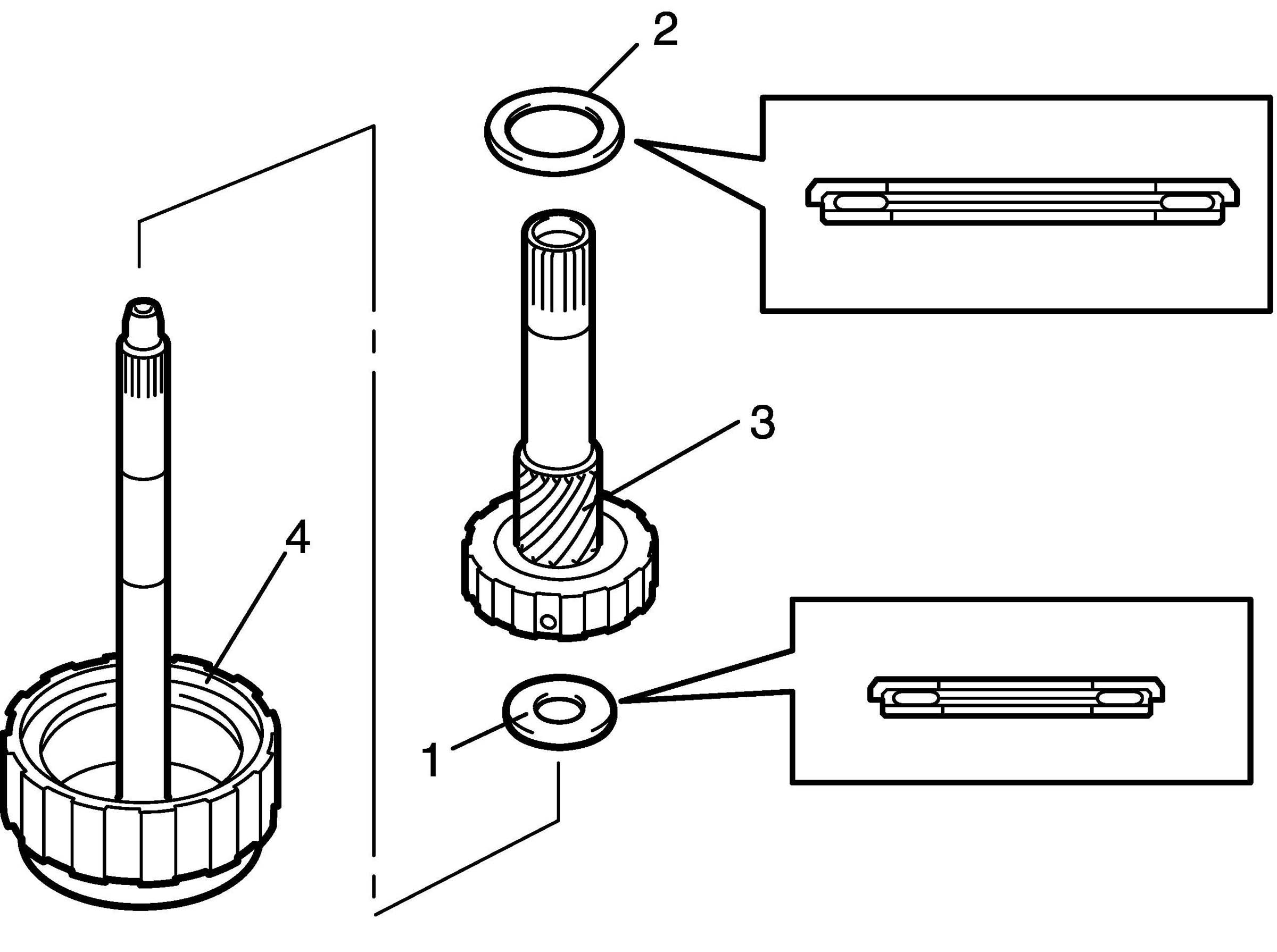 2
3
4
1