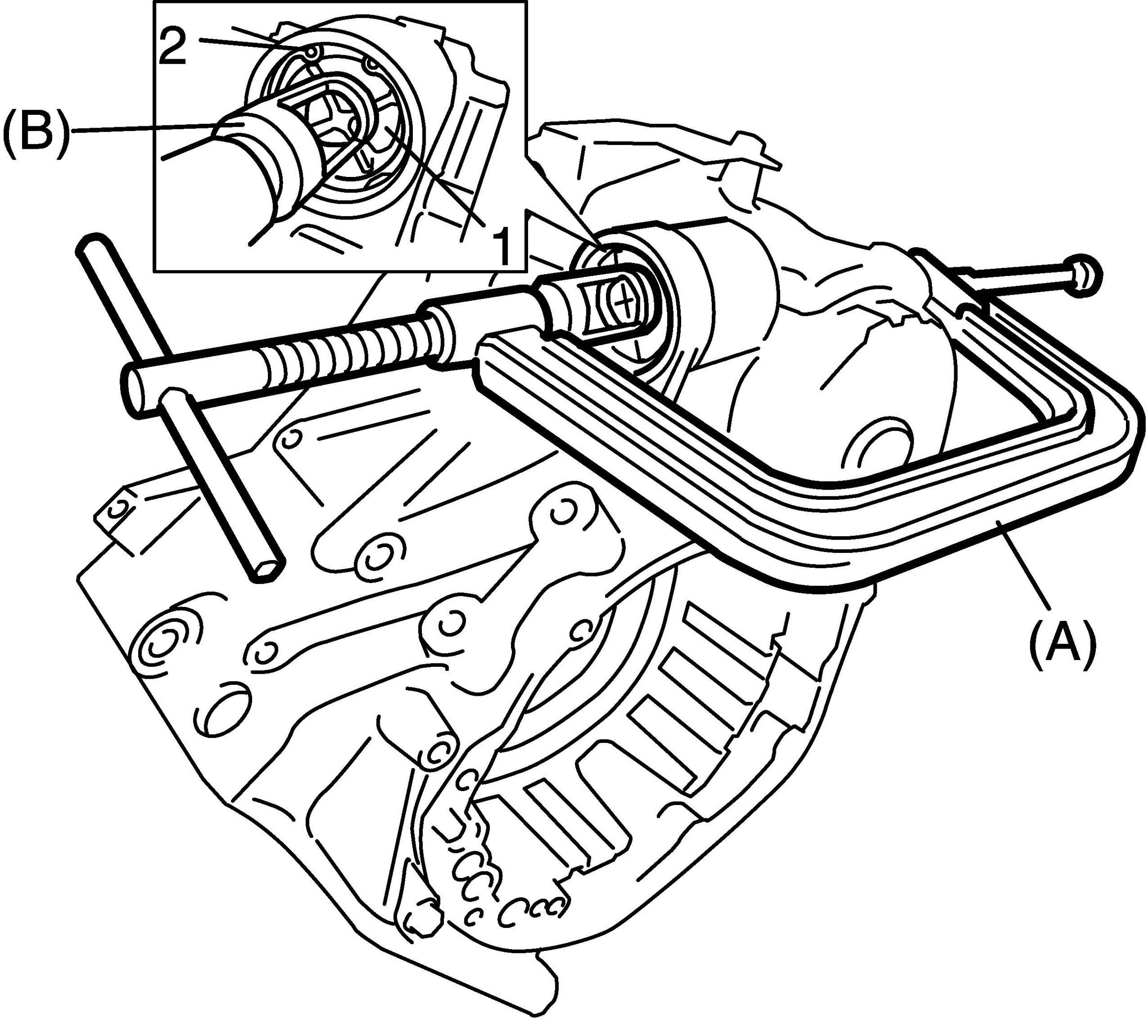 2
(B)
1
(A)