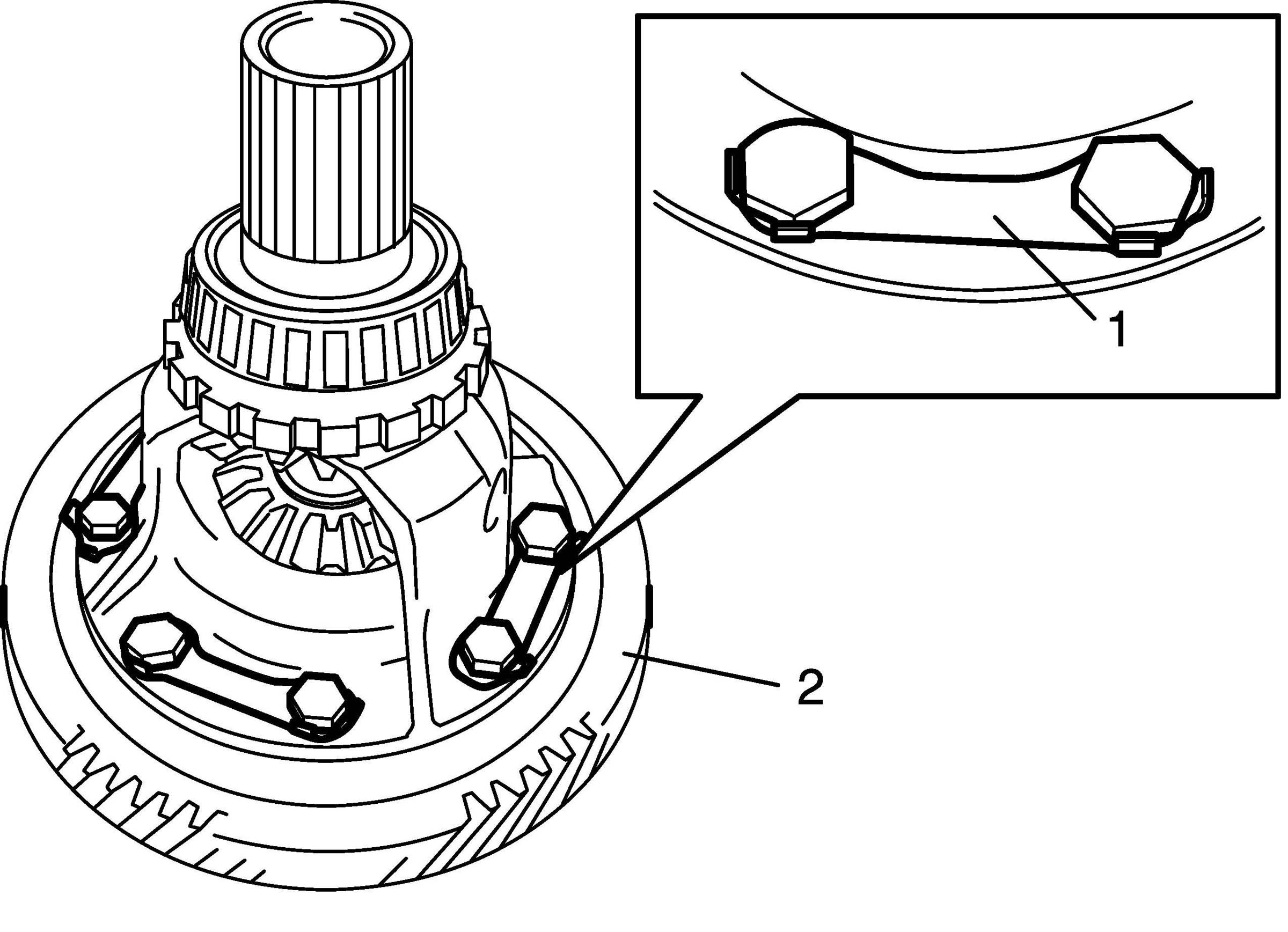 1

2