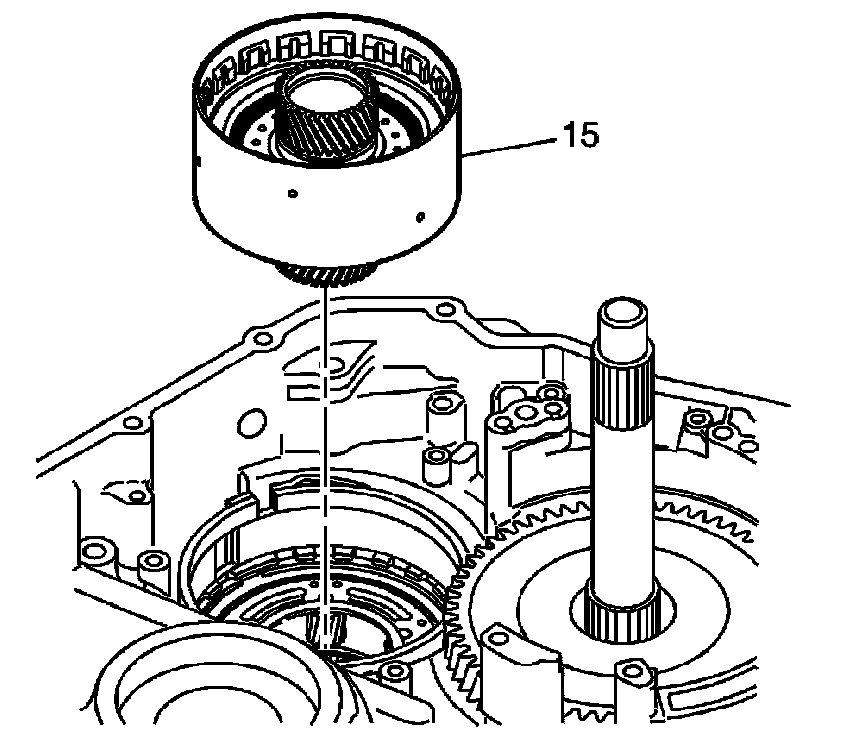 15