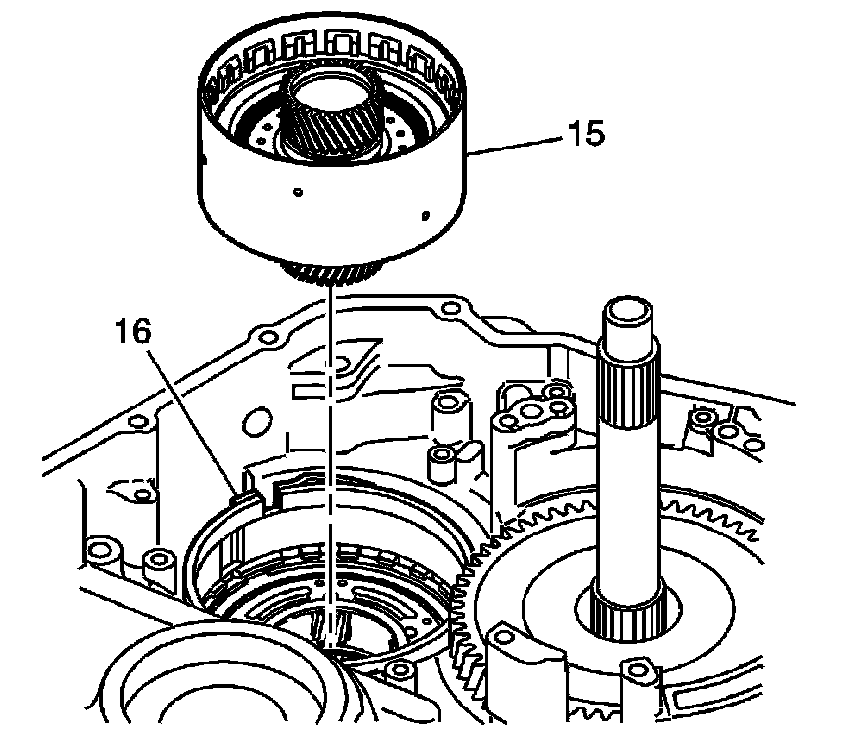 15
16