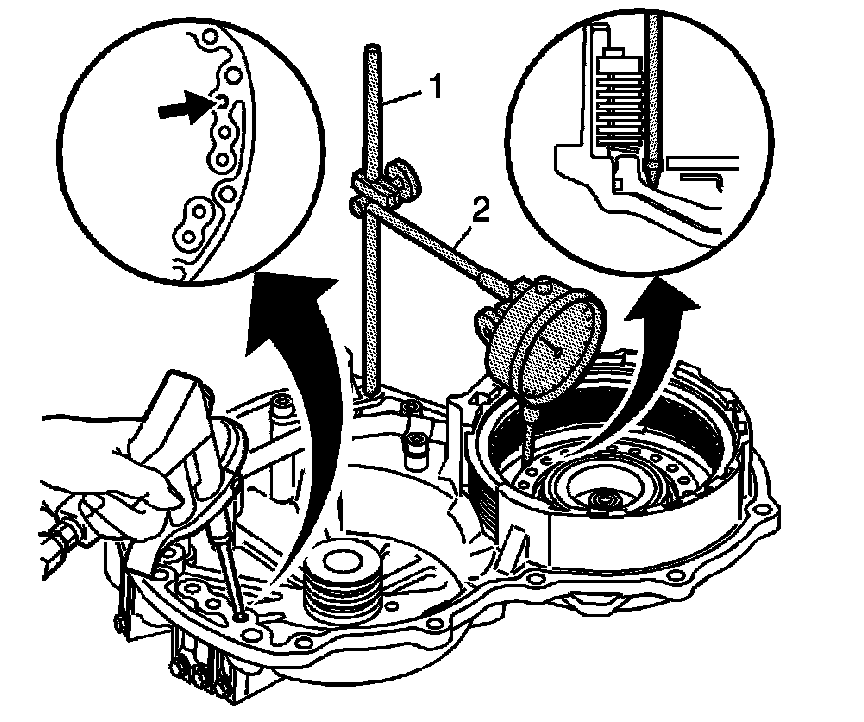 1
2