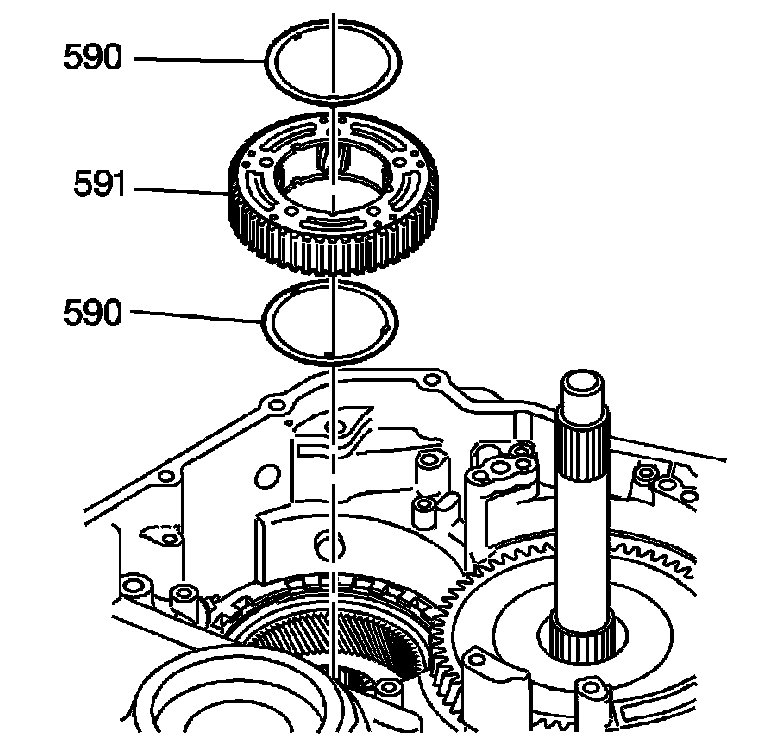 590
591
590