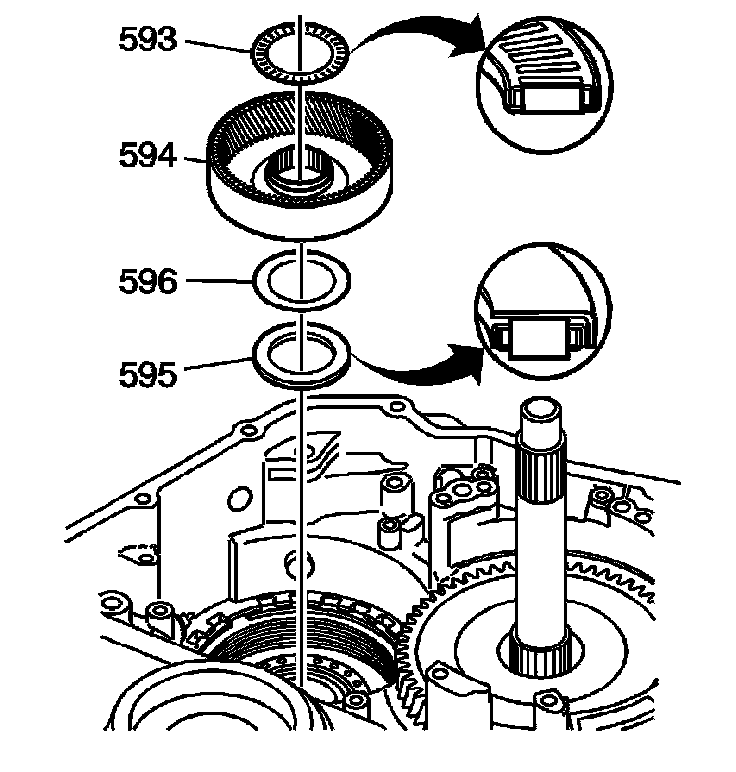 593
594
596
595