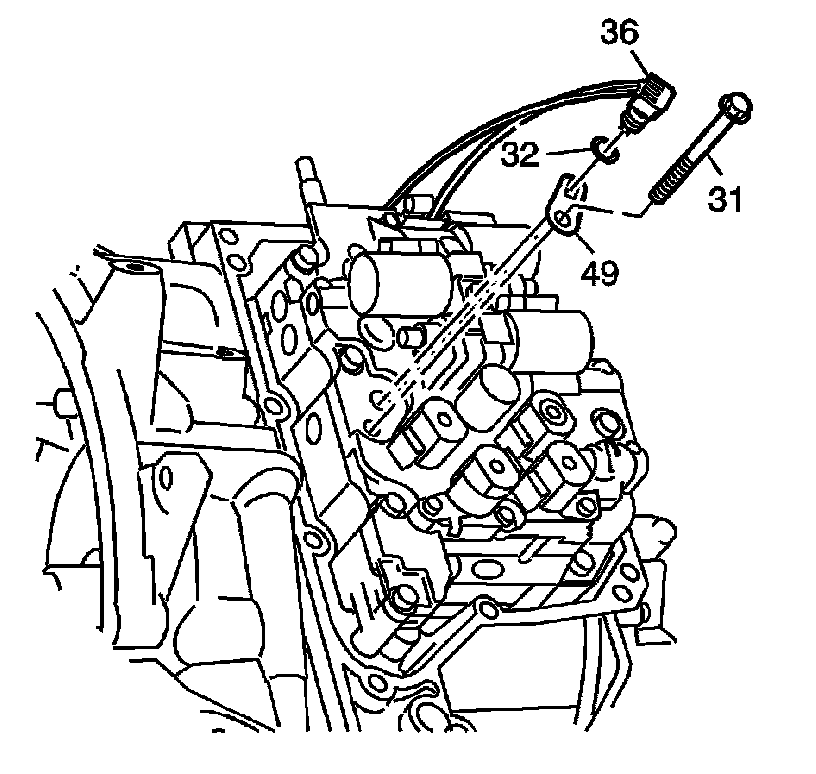 36
32
31
49