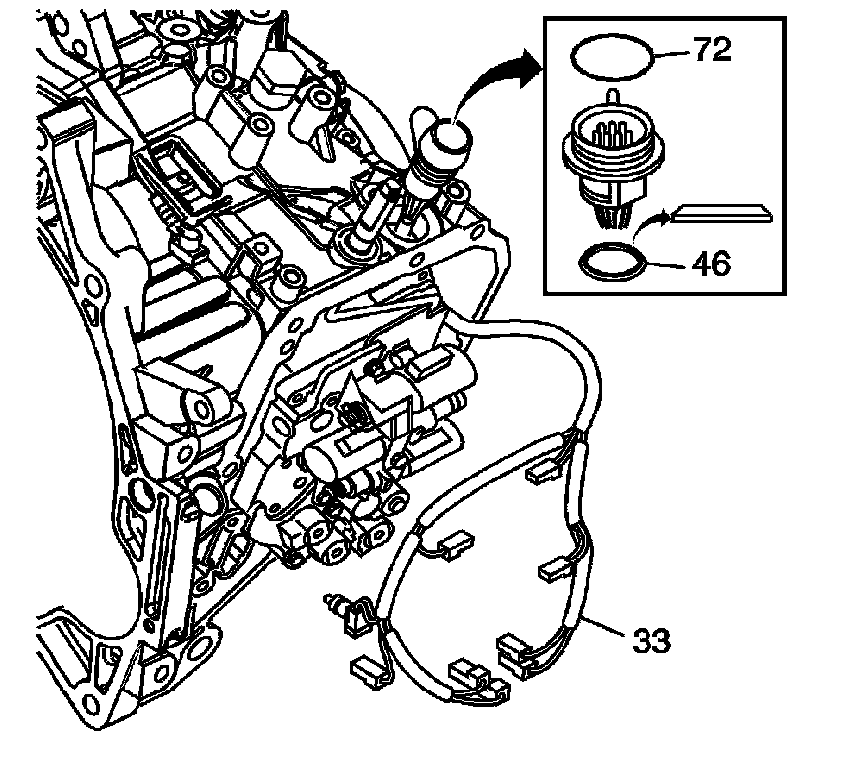 72

46

33