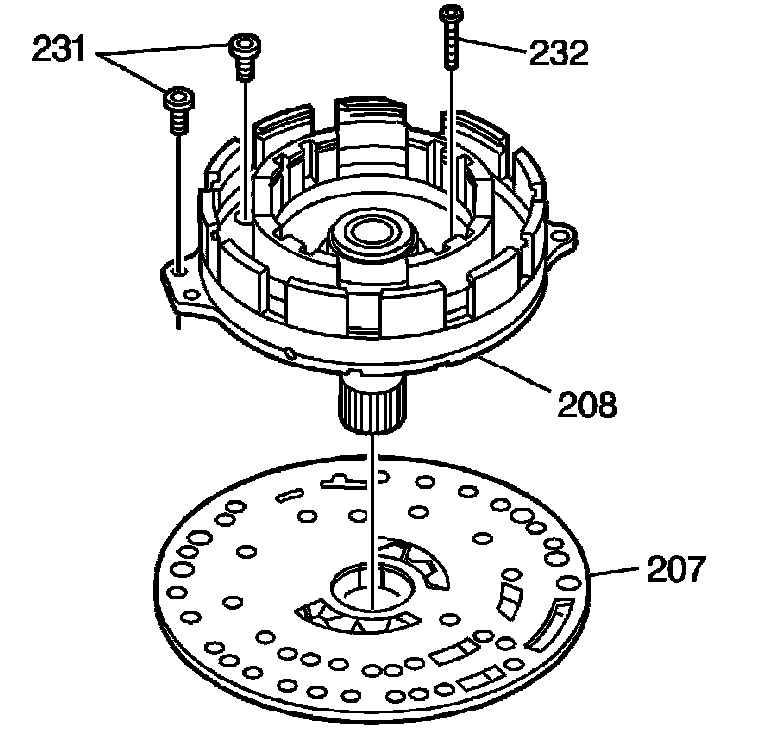 231
232
208
207