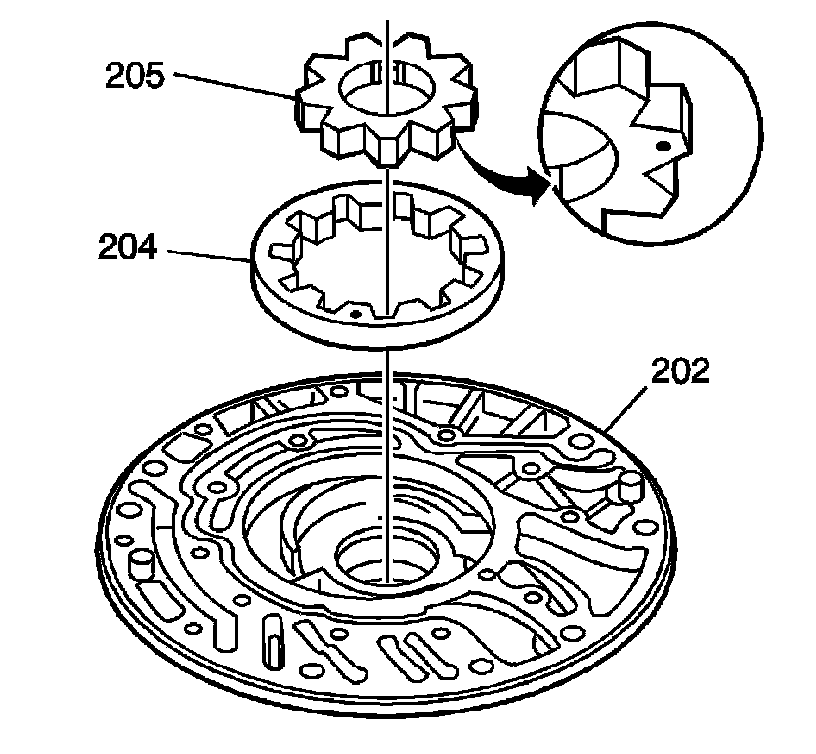 205

204

202