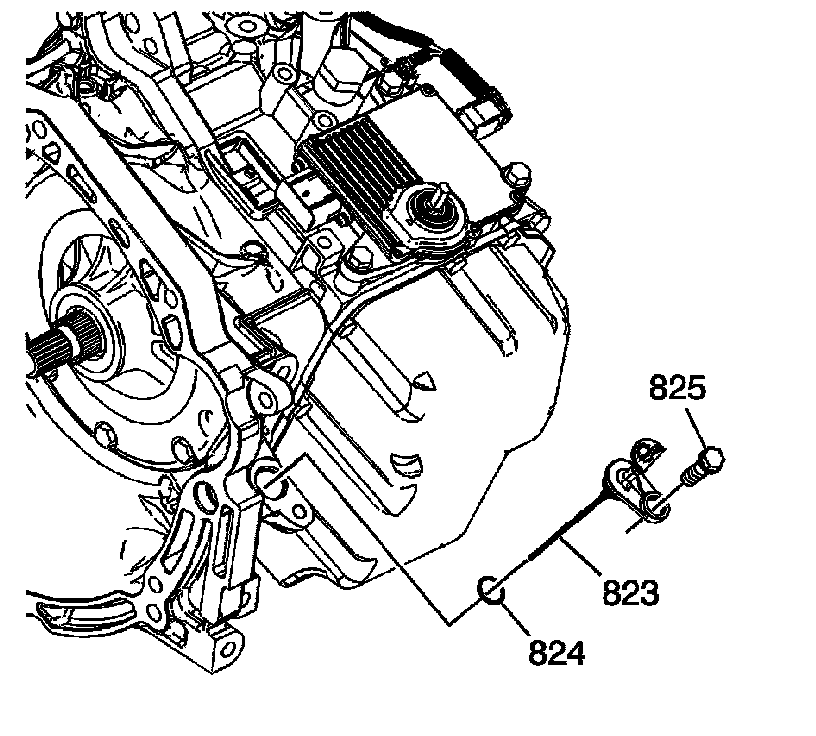 825
823
824