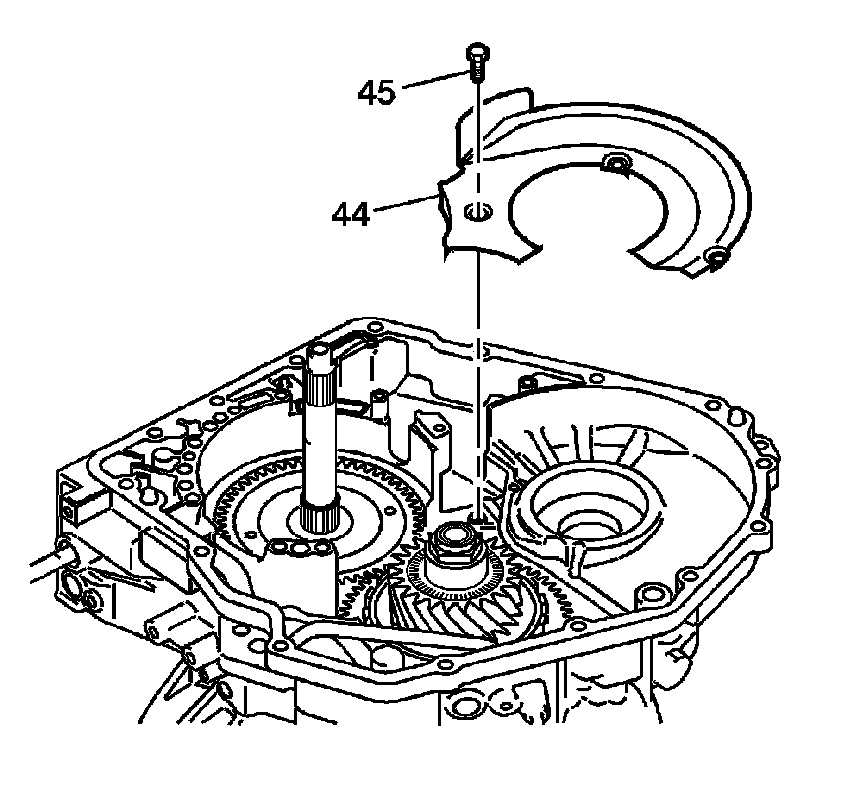 45
44