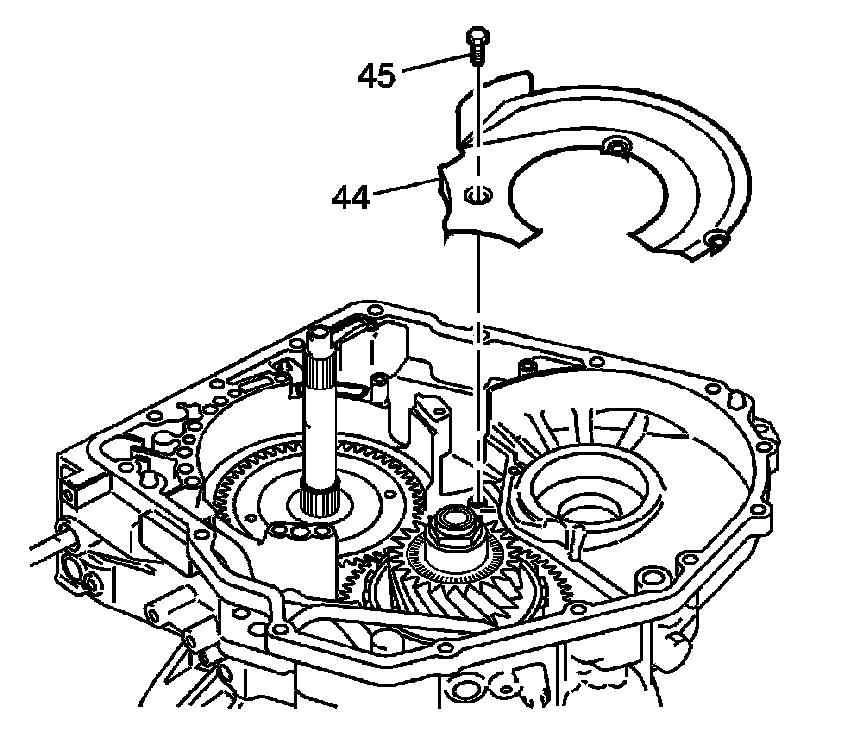 45

44