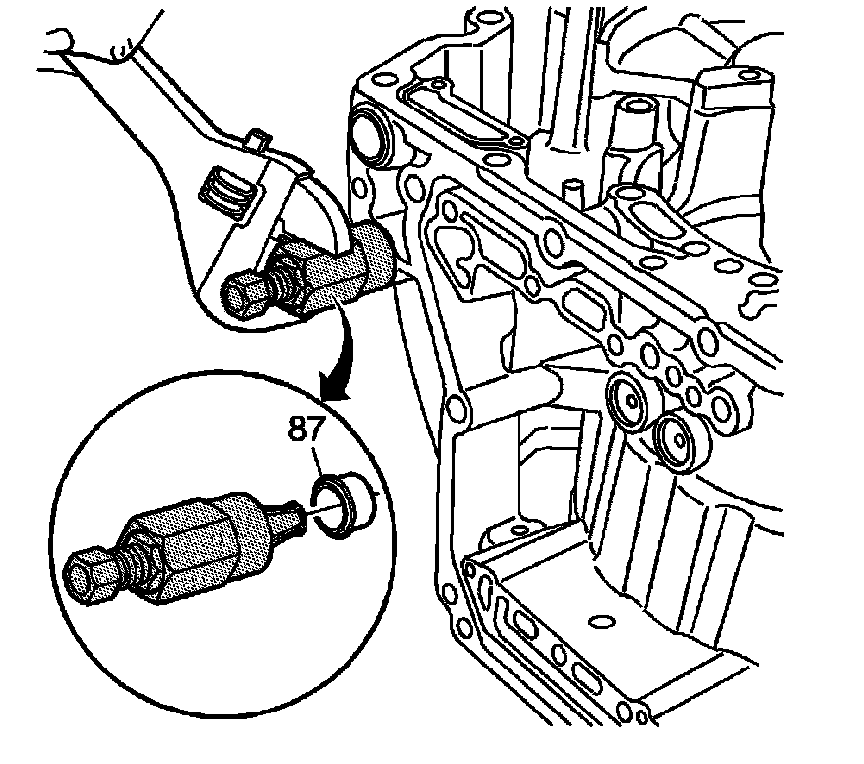 87