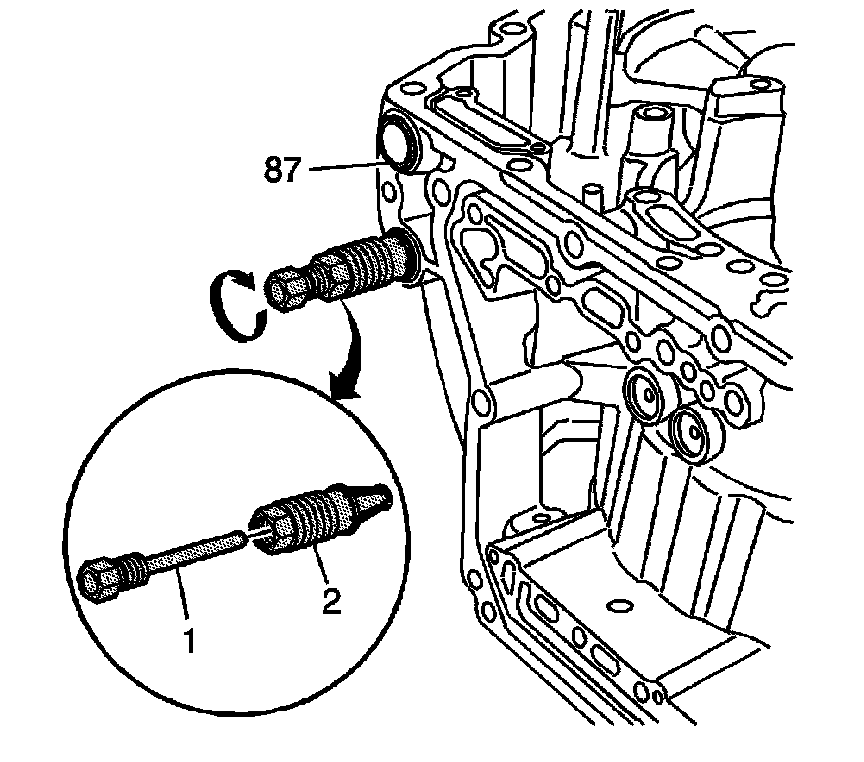 87

1

2