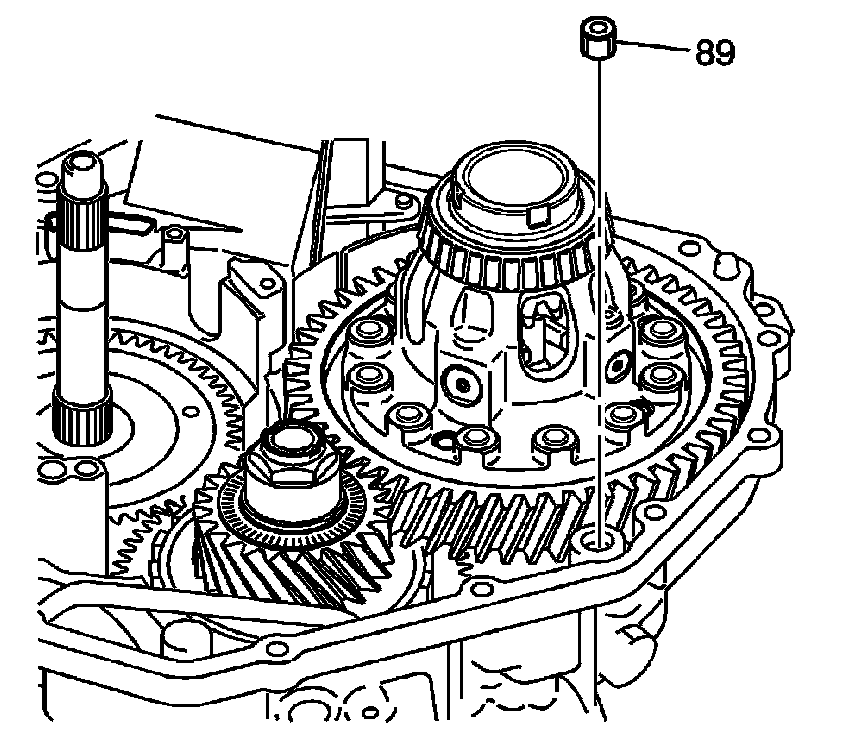 89