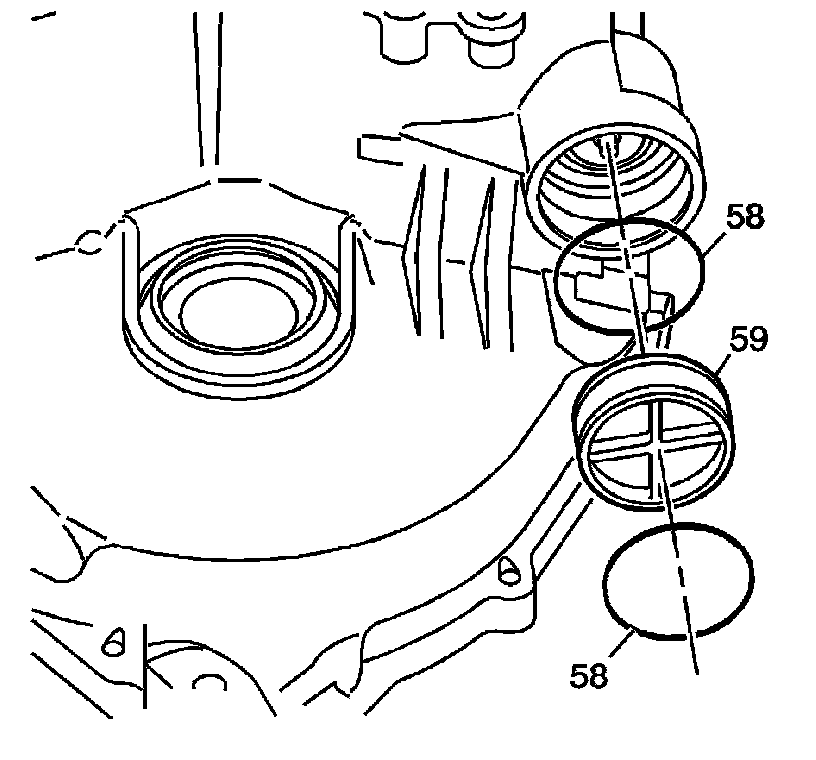 58
59
58