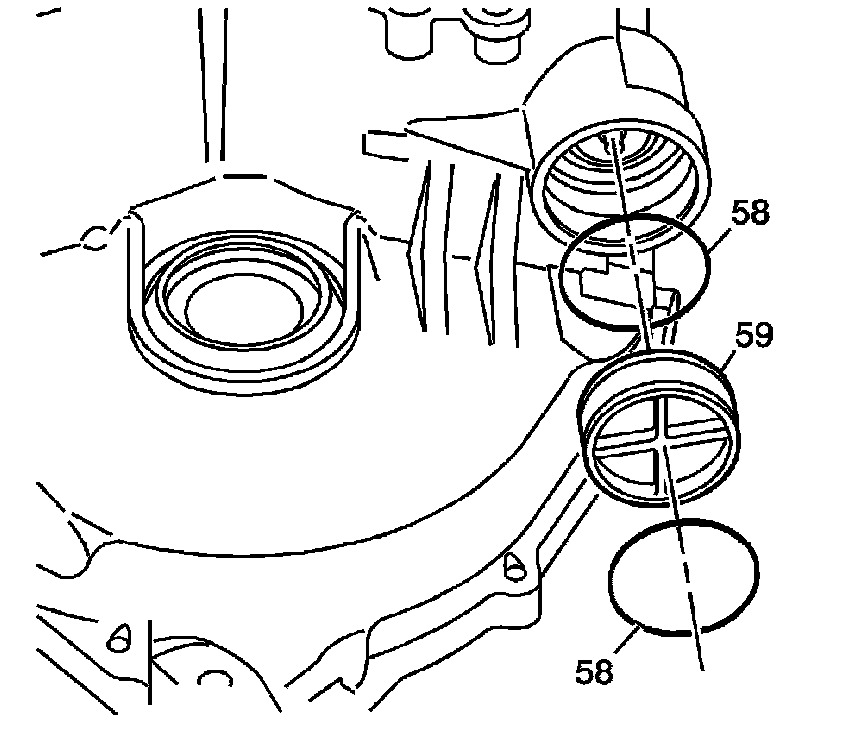 58
59
58