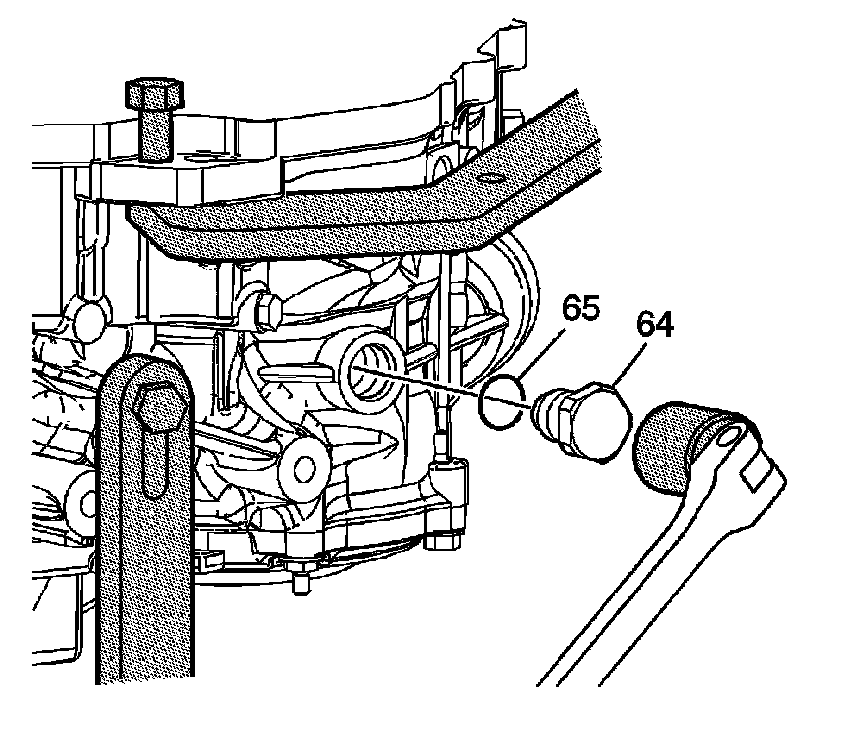 65
64