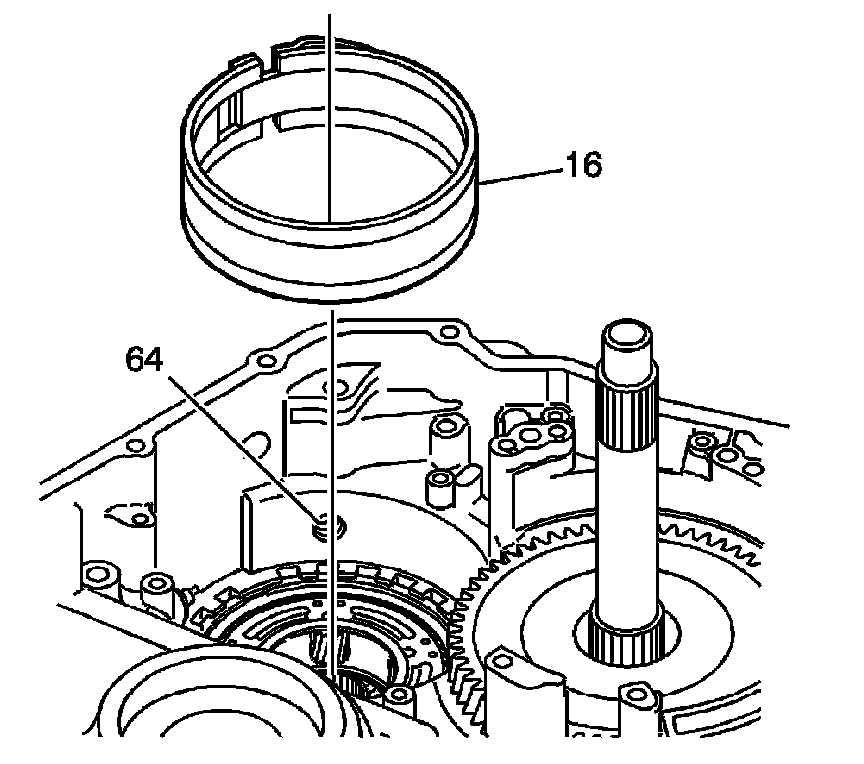 16

64