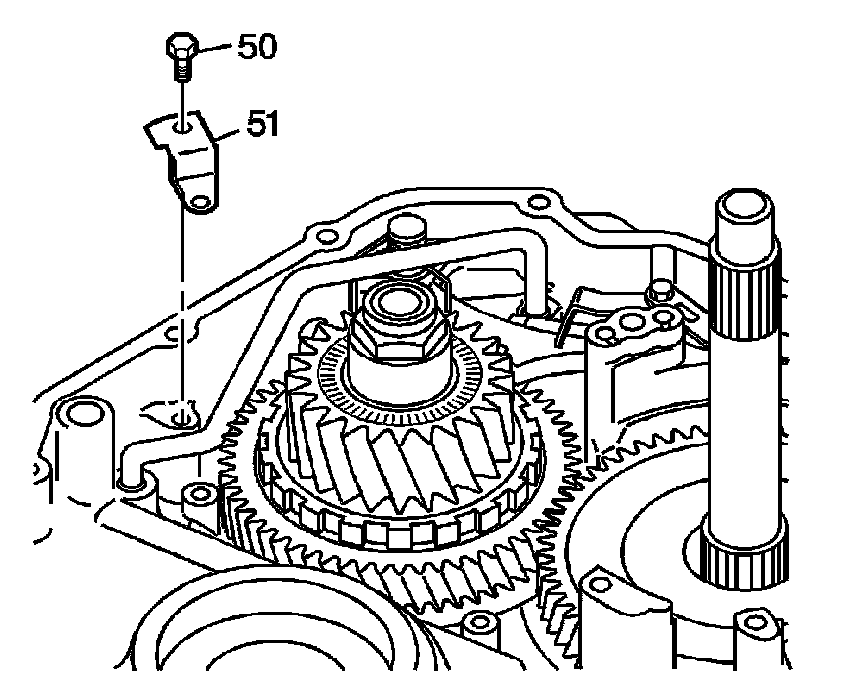 50
51