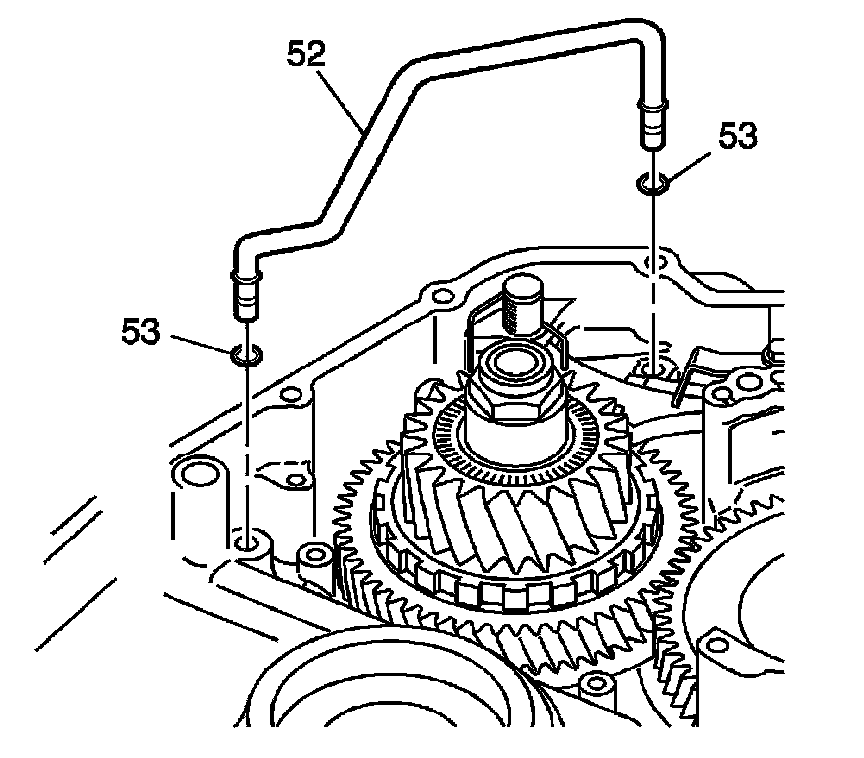 52

53

53