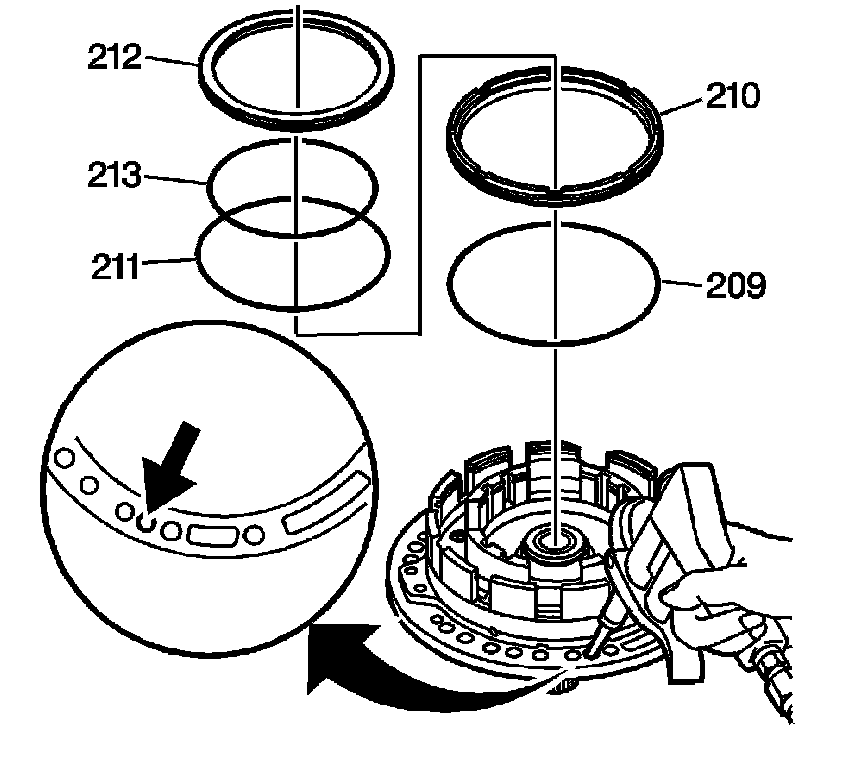 212
213
211
210
209