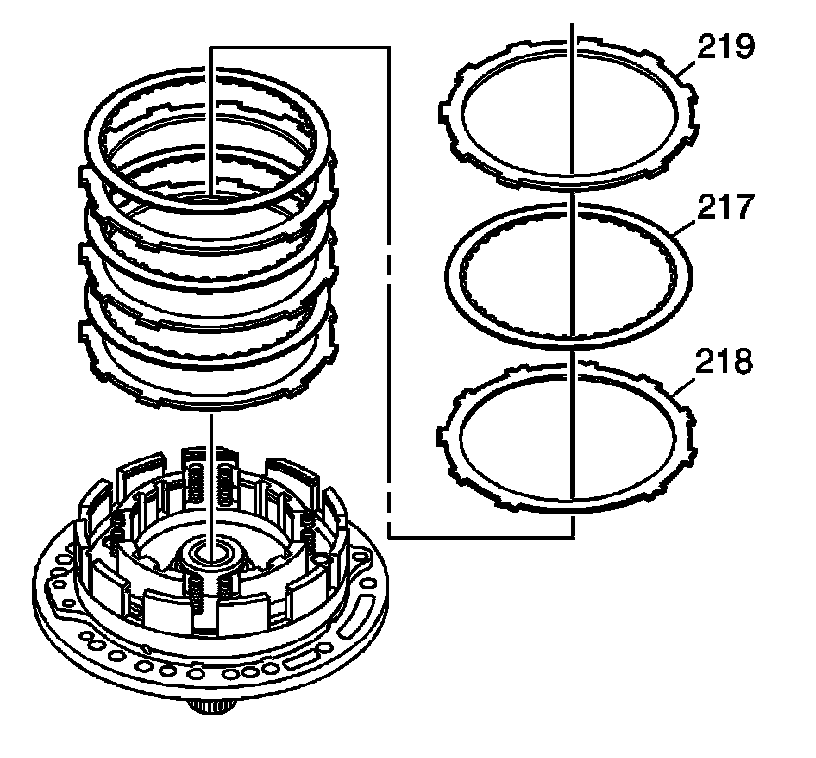 219
217
218