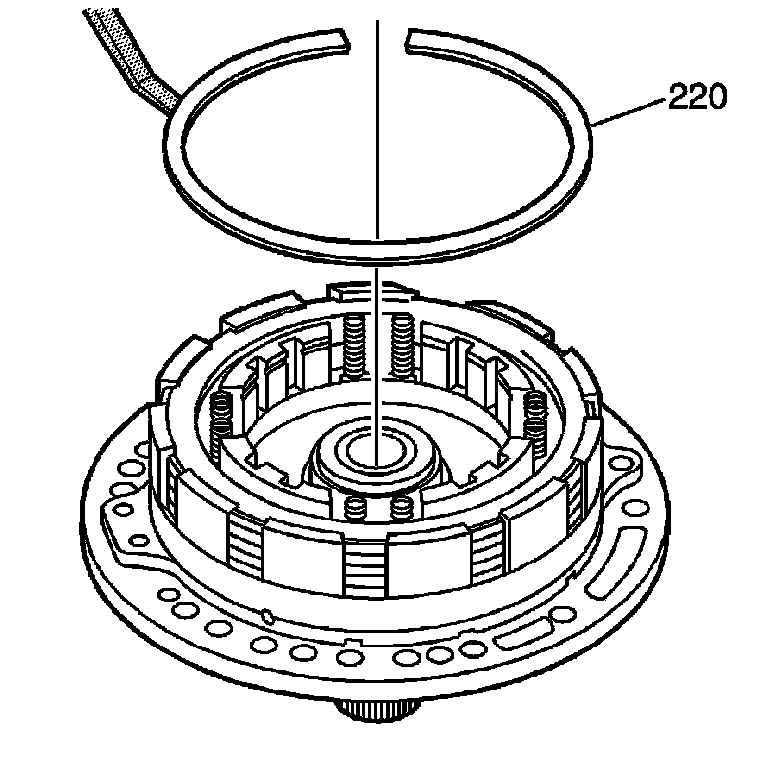 220