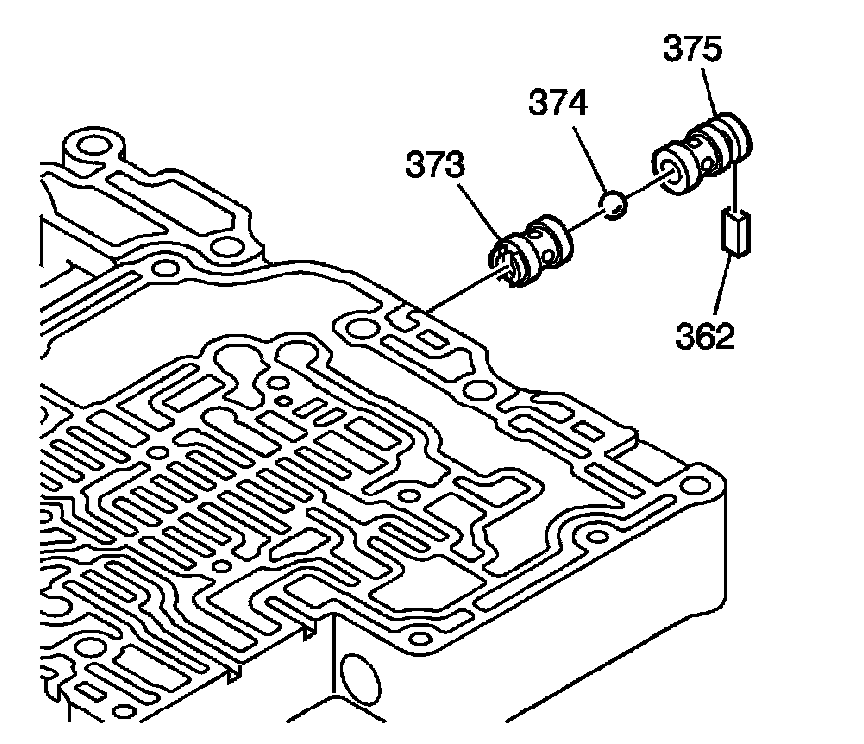 375
374
373
362