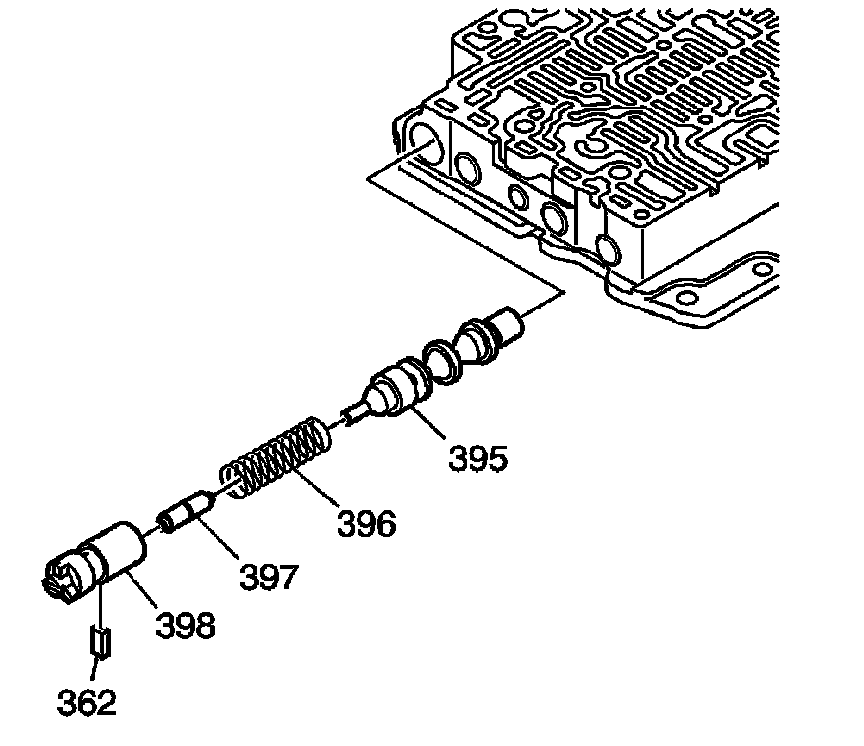 395
396
397
398
362