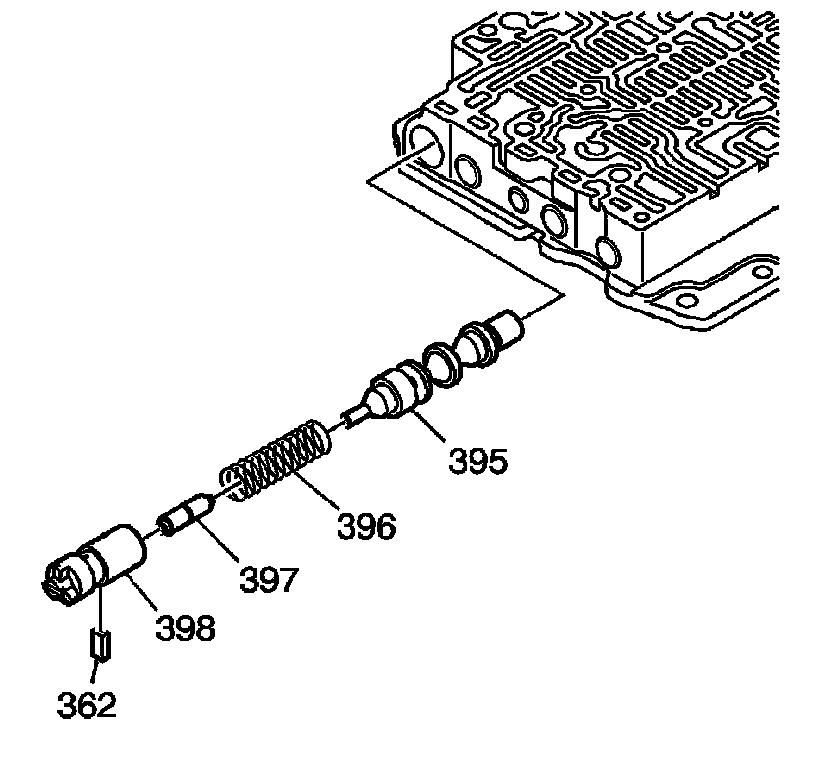 395
396
397
398
362