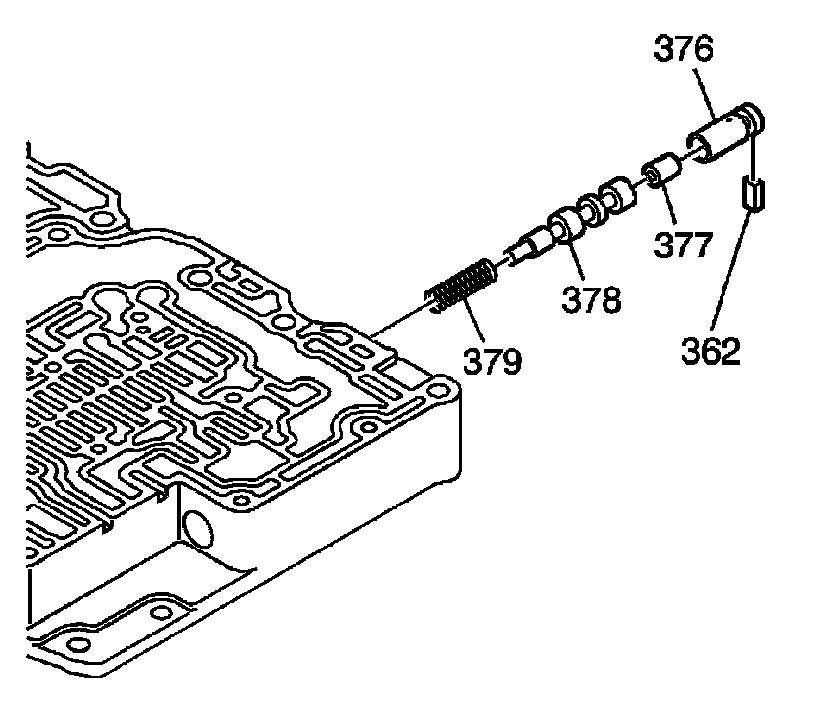 376
377
378
379
362