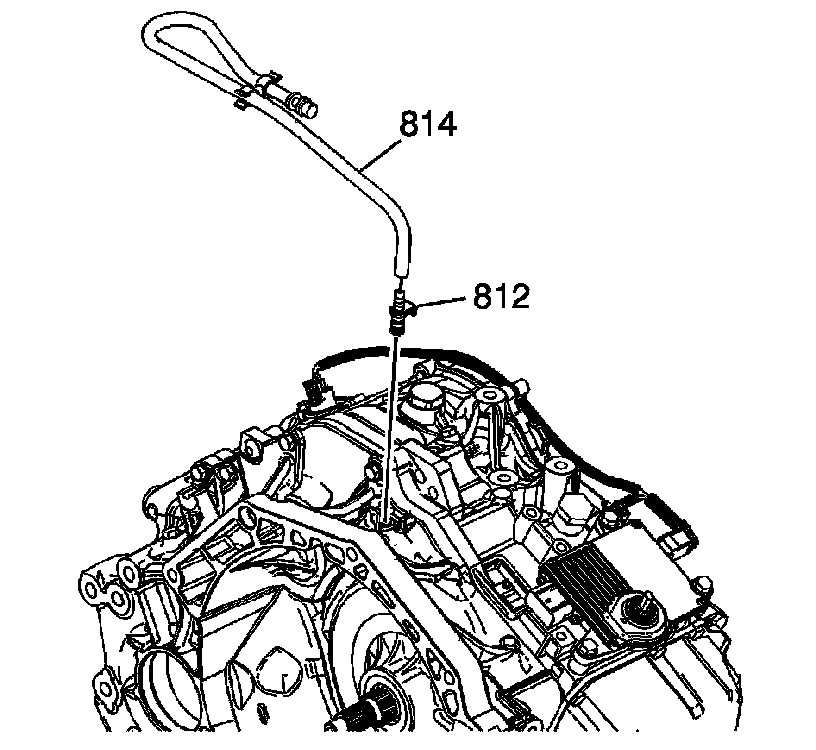 814

812