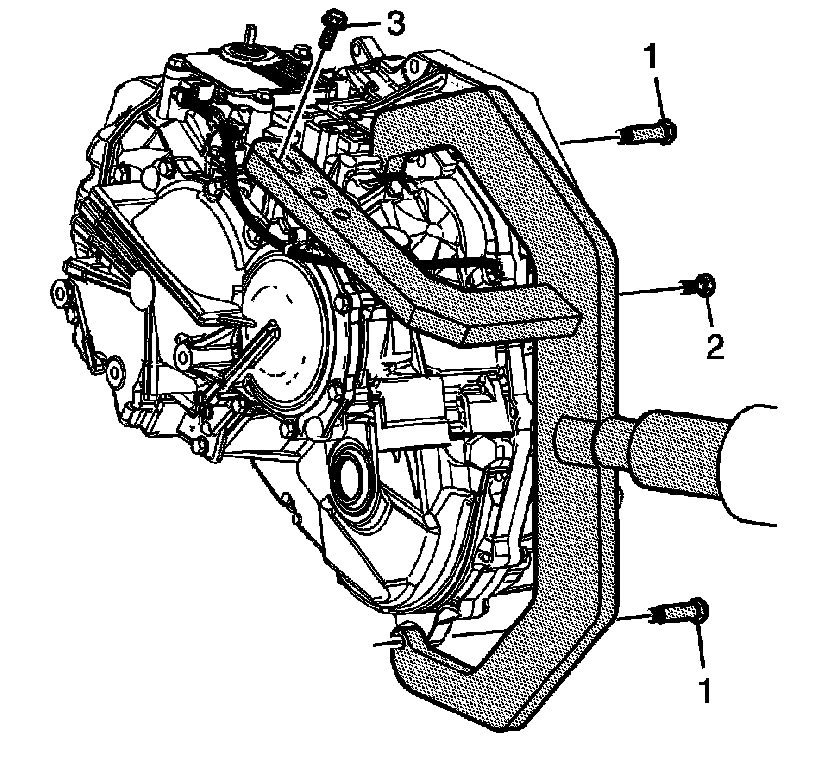 3
1
2
1