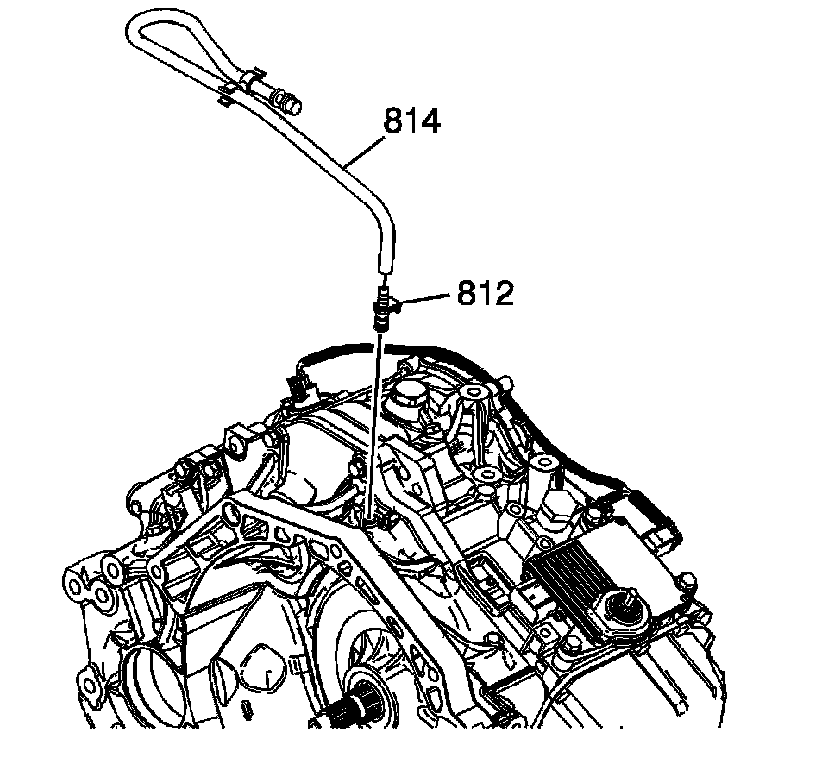 814

812