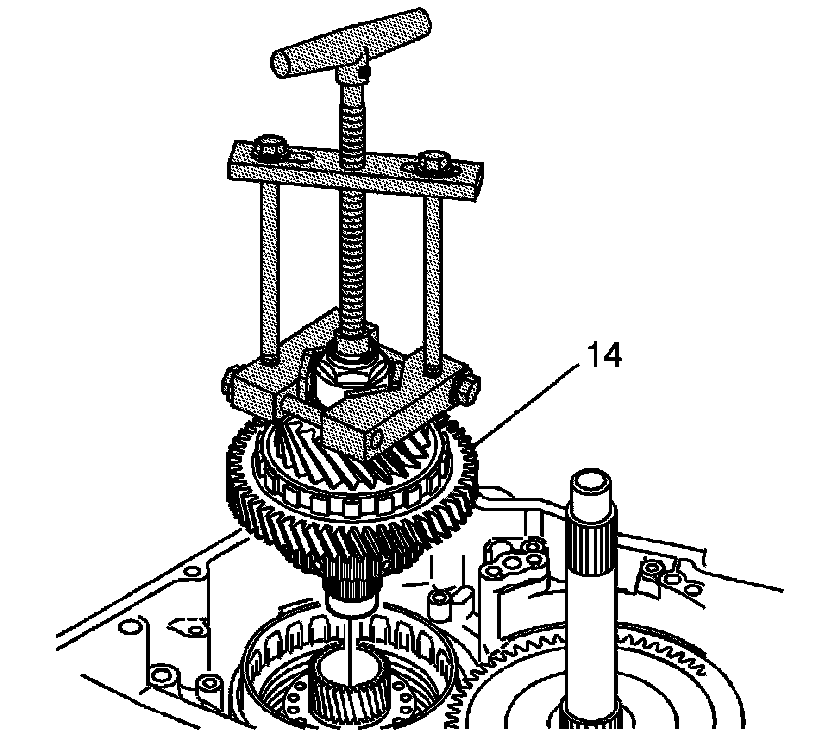 14