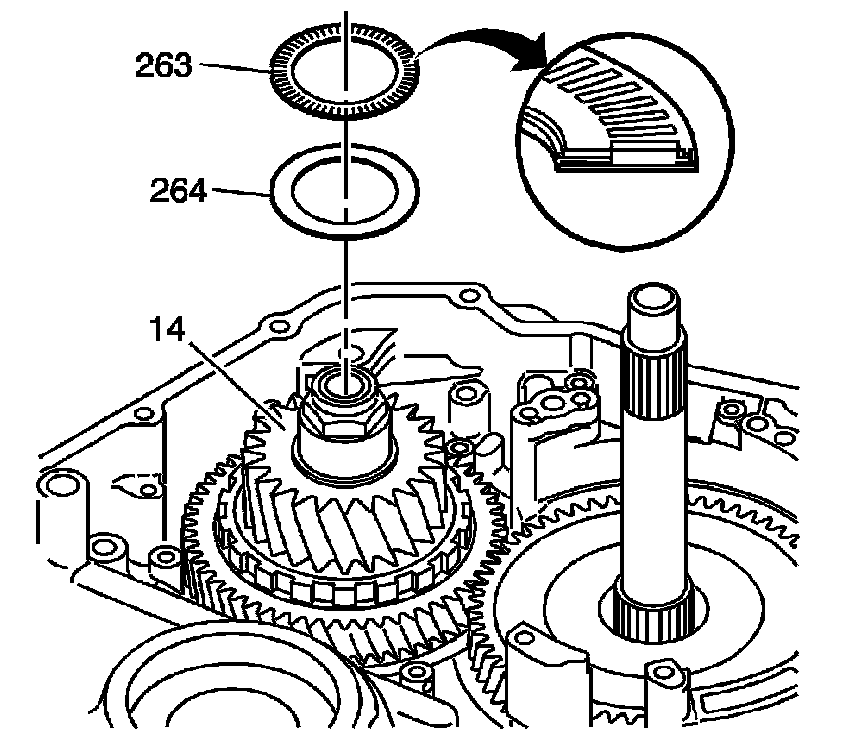 263
264
14