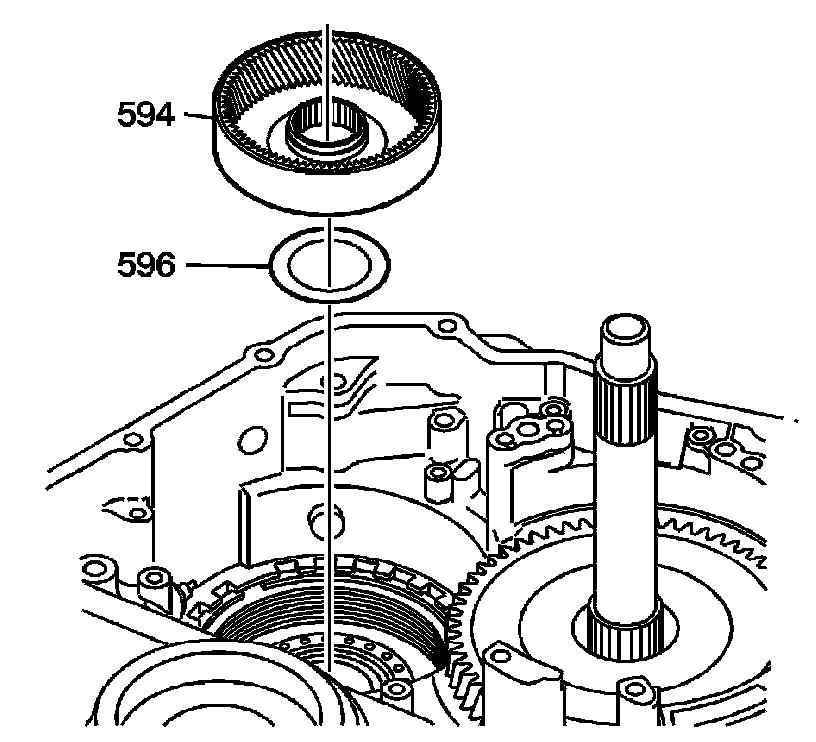 594

596