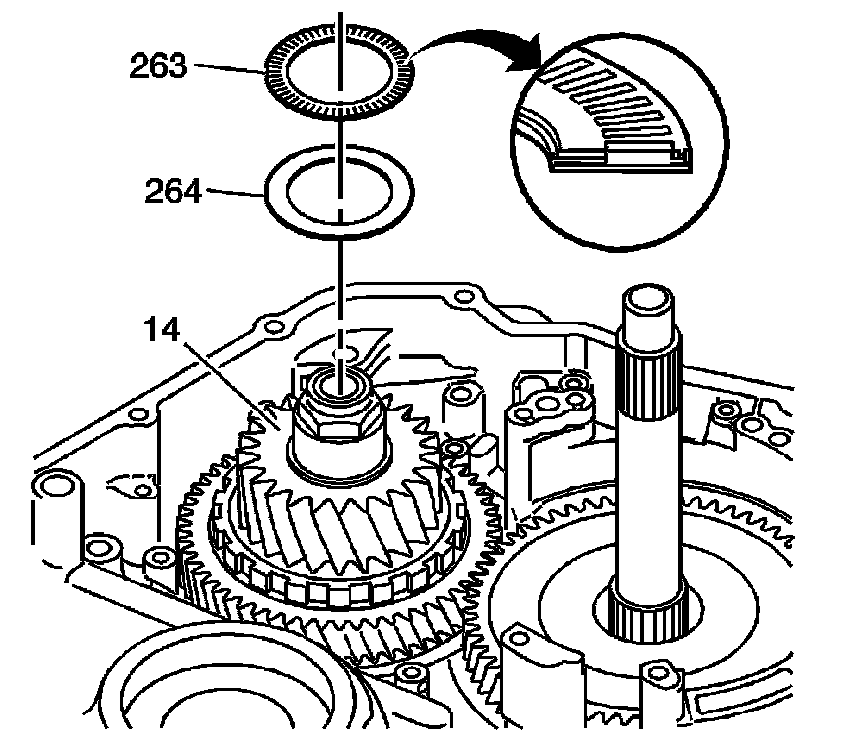 263
264
14