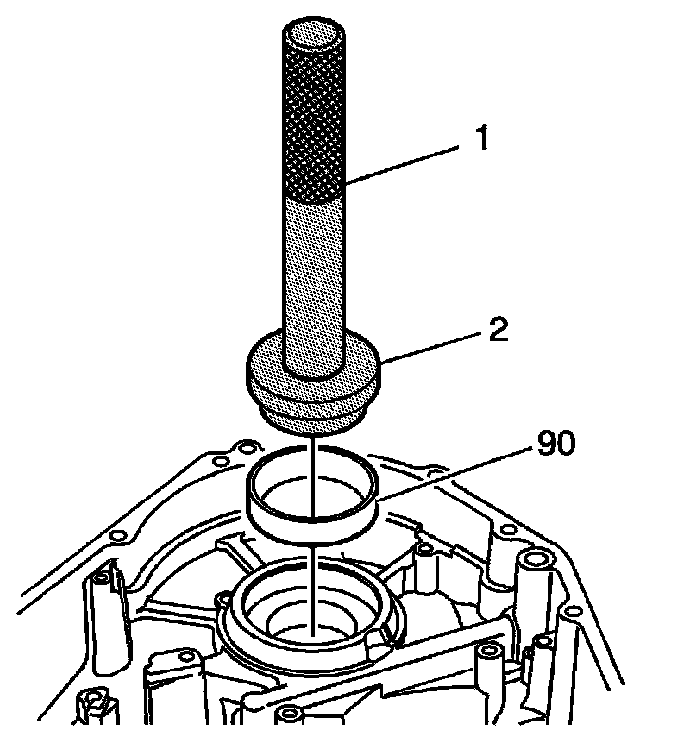 1

2

90