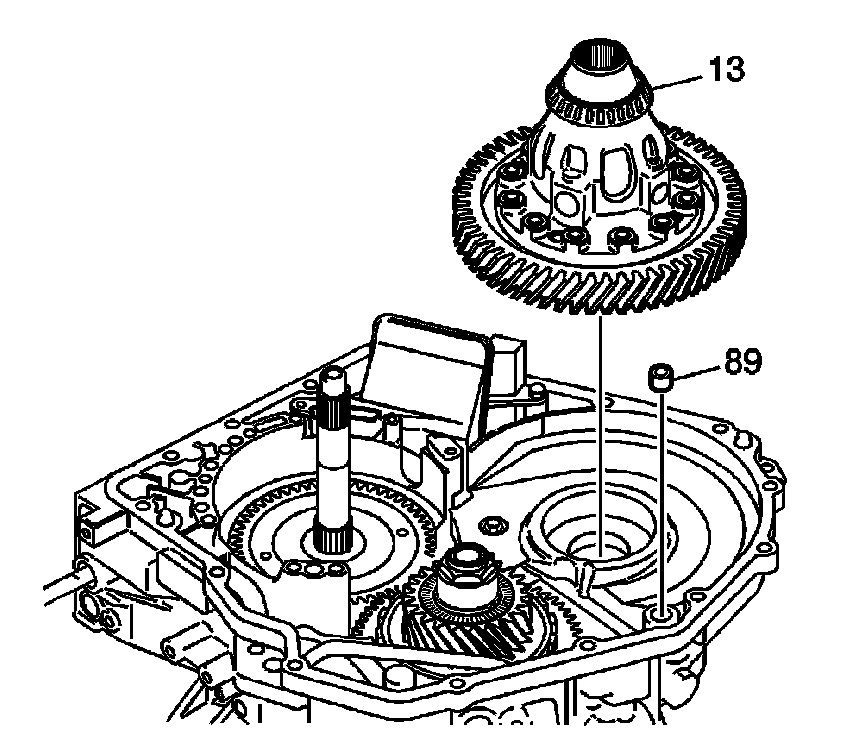 13

89