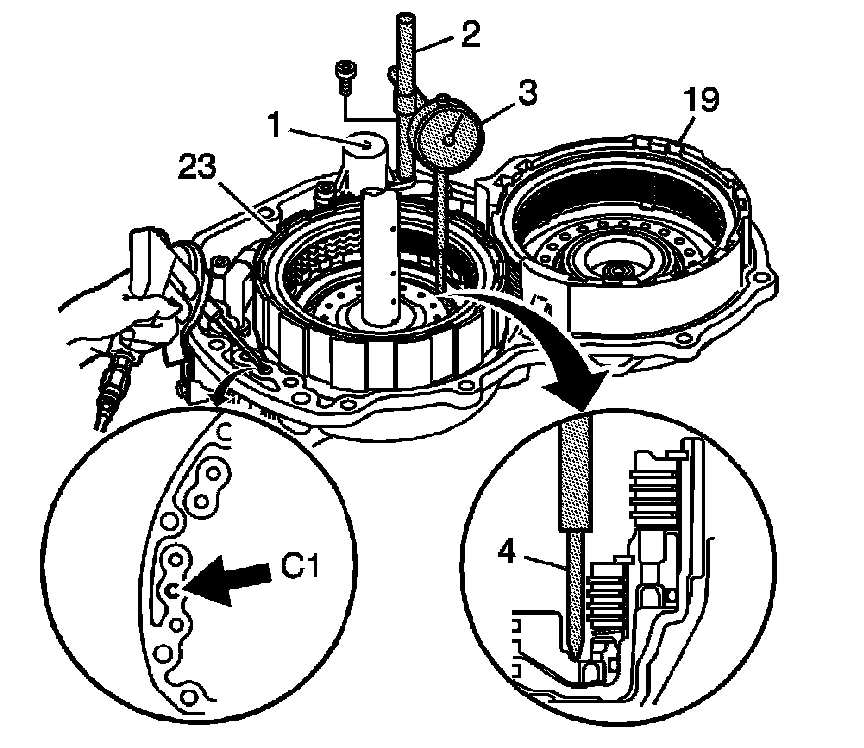 2
3
19
1
23
C1
4