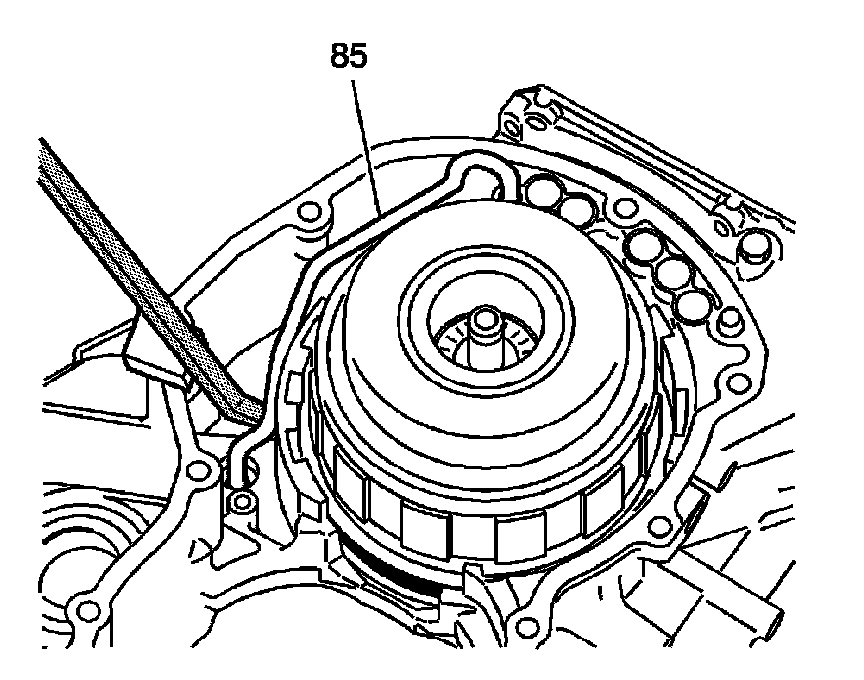 85