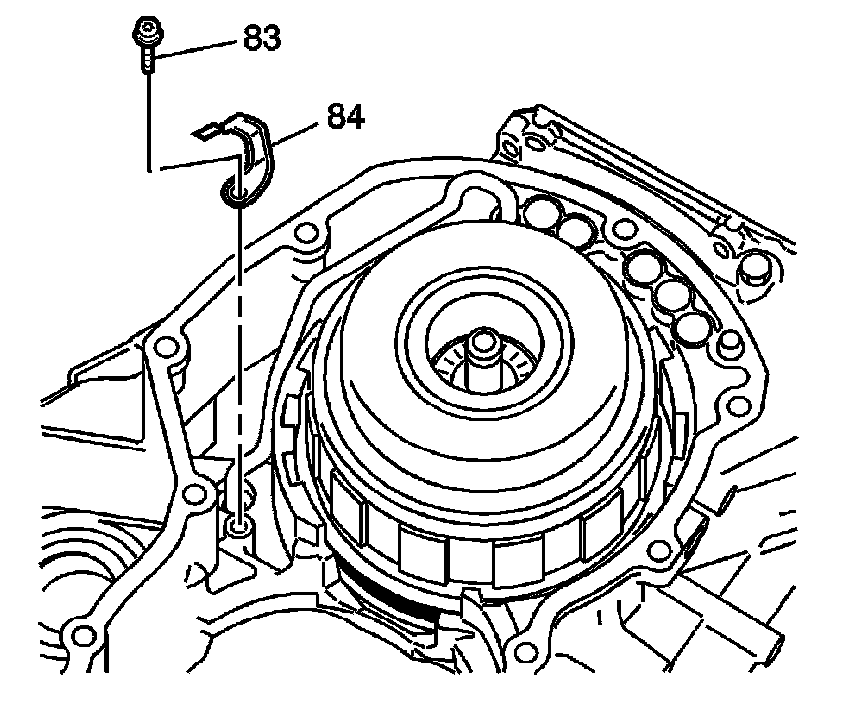 83
84