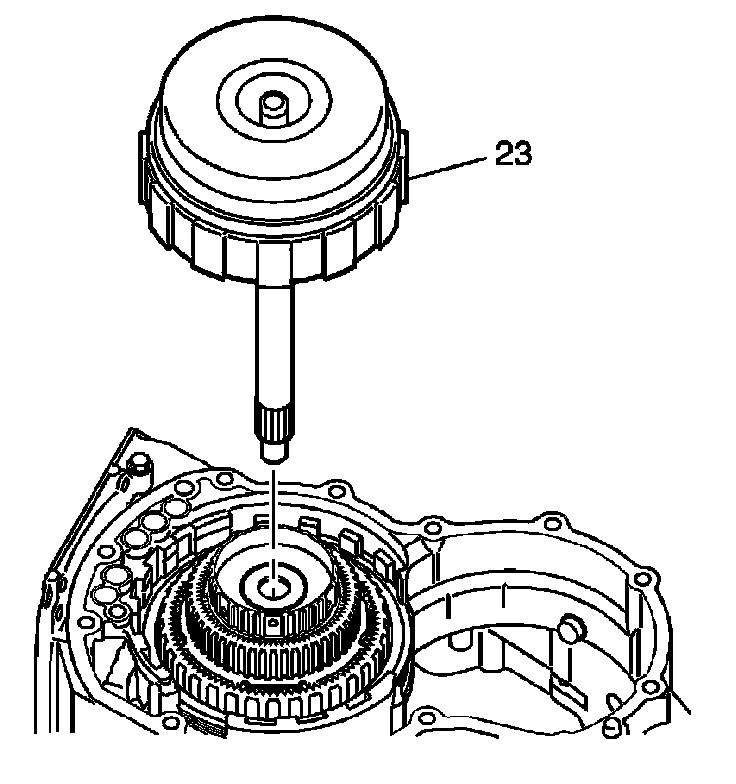 23