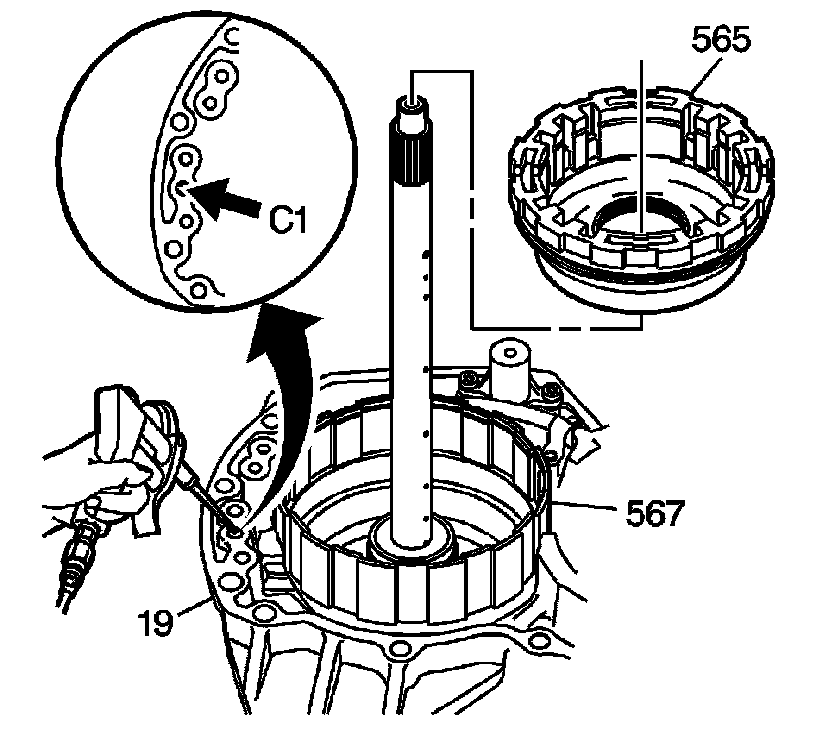 565

C1

567

19