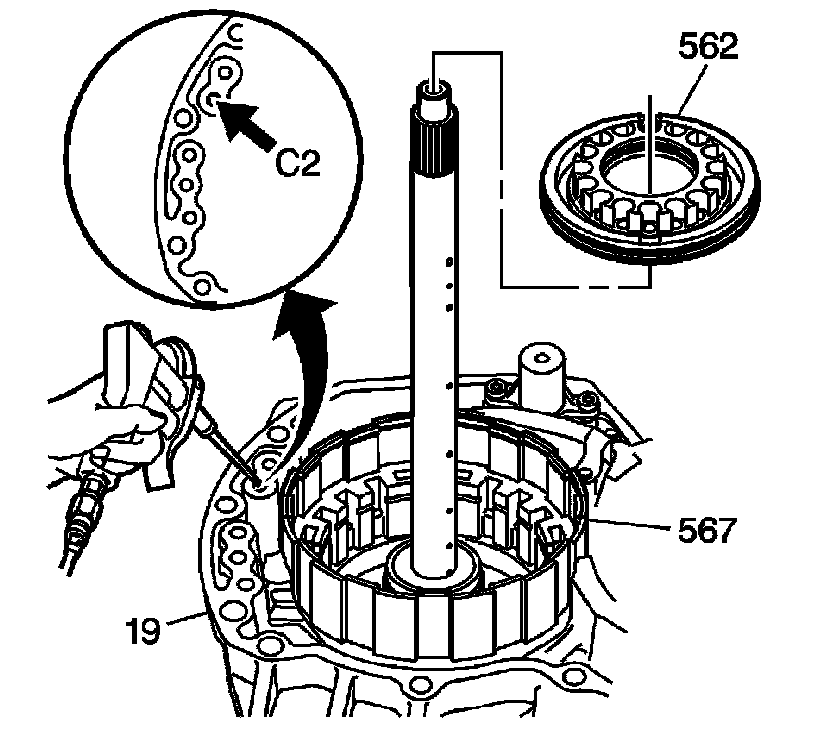 562

C2

567

19