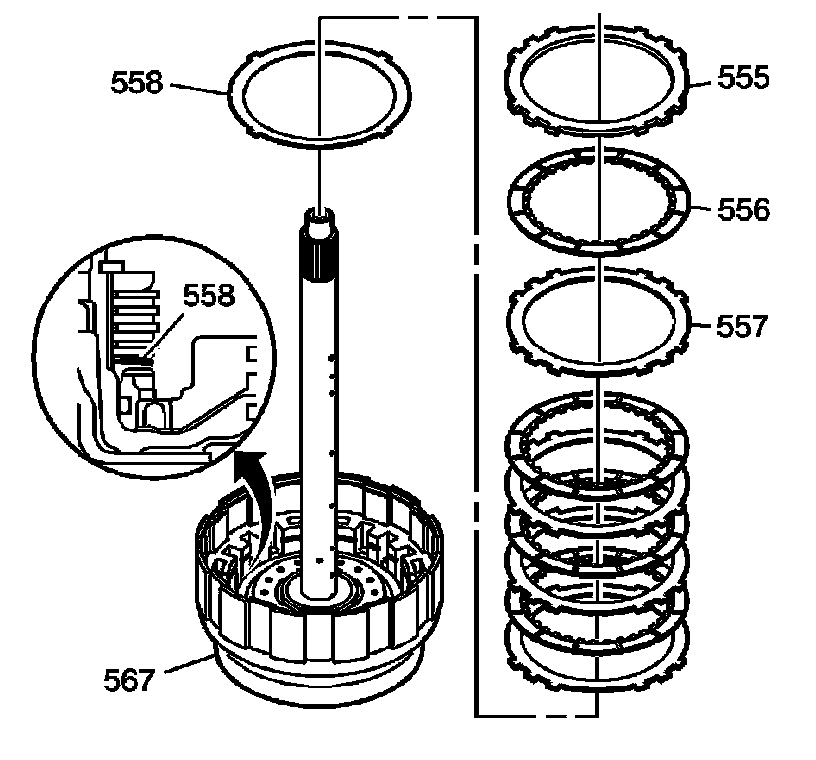 558
555
556
558
557
567